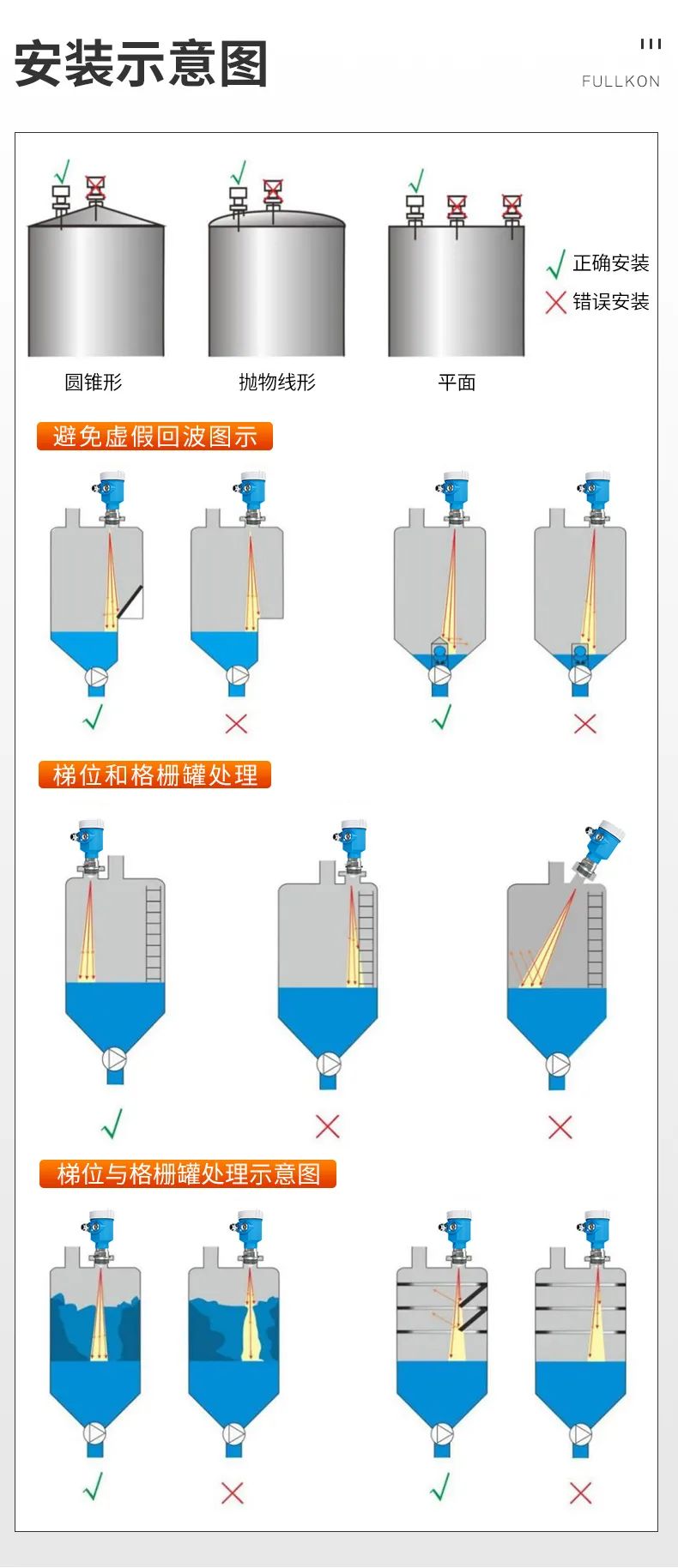 安装示意图

FULLKON

正确安装
错误安装

圆锥形
抛物线形
平面

避免虚假回波图示

梯位和格栅罐处理

梯位与格栅罐处理示意图