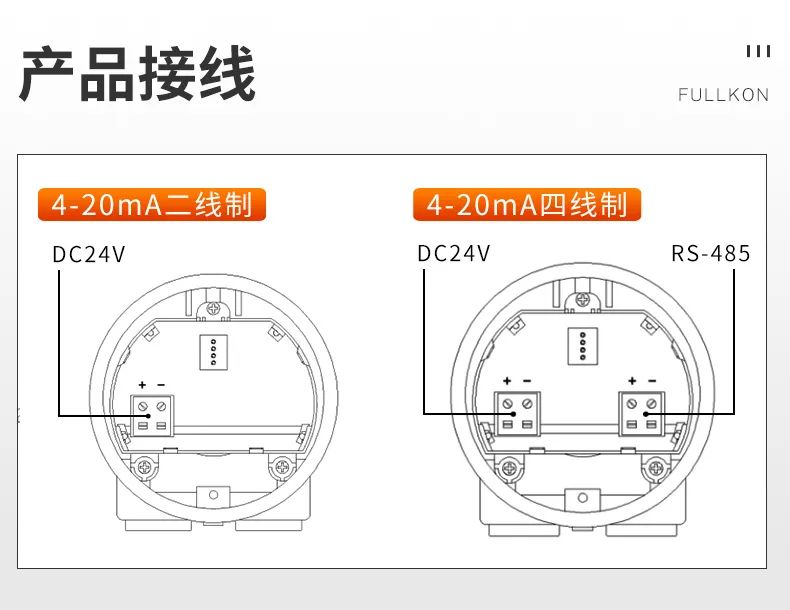 产品接线

FULLKON

4-20mA二线制

DC24V

+ −

4-20mA四线制

DC24V

RS-485

+ −

+ −